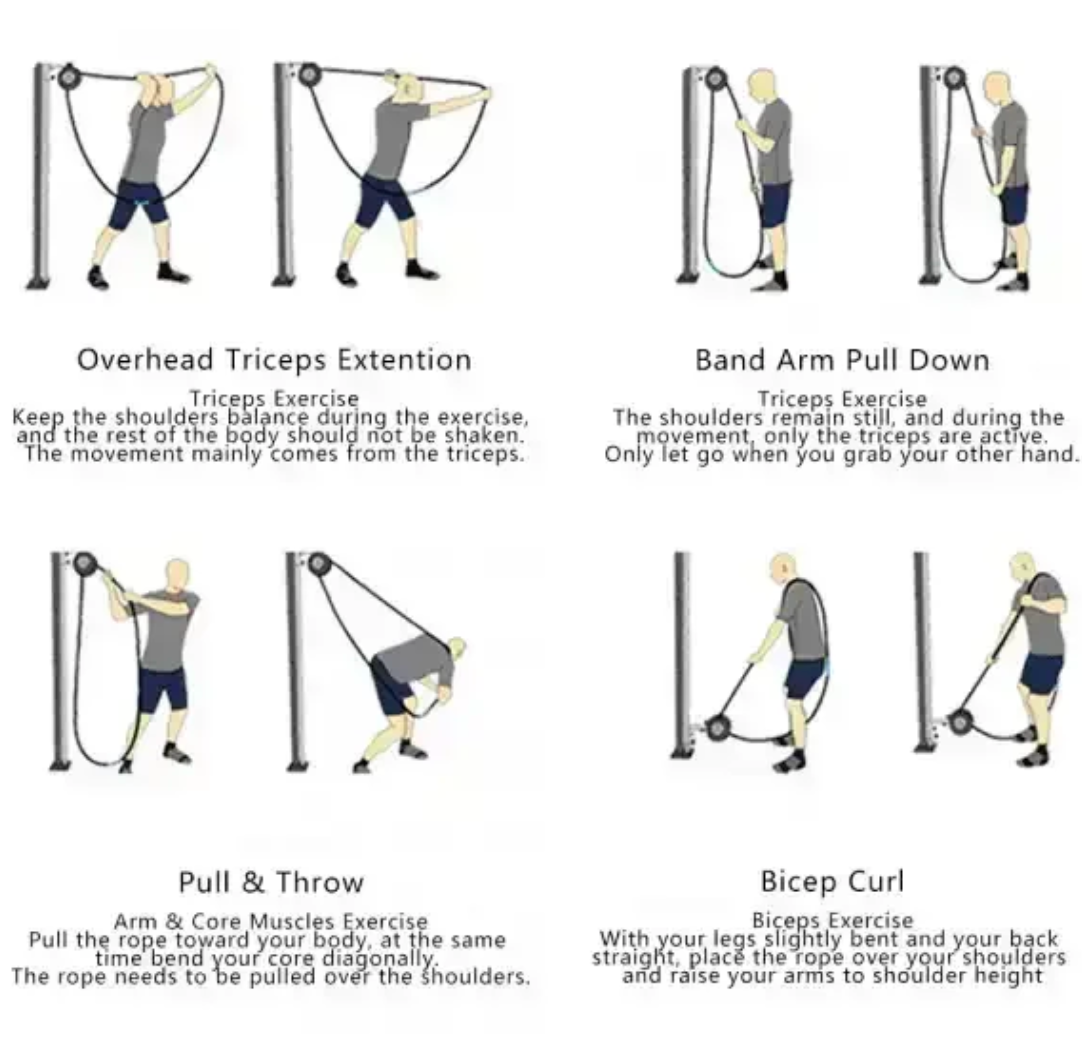 Overhead Triceps Extention

Triceps Exercise
Keep the shoulders balance during the exercise, and the rest of the body should not be shaken. The movement mainly comes from the triceps.

Band Arm Pull Down

Triceps Exercise
The shoulders remain still, and during the movement, only the triceps are active. Only let go when you grab your other hand.

Pull & Throw

Arm & Core Muscles Exercise
Pull the rope toward your body, at the same time bend your core diagonally. The rope needs to be pulled over the shoulders.

Bicep Curl

Biceps Exercise
With your legs slightly bent and your back straight, place the rope over your shoulders and raise your arms to shoulder height