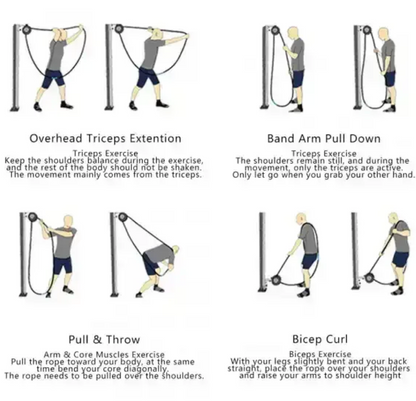 Overhead Triceps Extention
Triceps Exercise
Keep the shoulders balance during the exercise, and the rest of the body should not be shaken. The movement mainly comes from the triceps.

Band Arm Pull Down
Triceps Exercise
The shoulders remain still, and during the movement, only the triceps are active. Only let go when you grab your other hand.

Pull & Throw
Arm & Core Muscles Exercise
Pull the rope toward your body, at the same time bend your core diagonally. The rope needs to be pulled over the shoulders.

Bicep Curl
Biceps Exercise
With your legs slightly bent and your back straight, place the rope over your shoulders and raise your arms to shoulder height